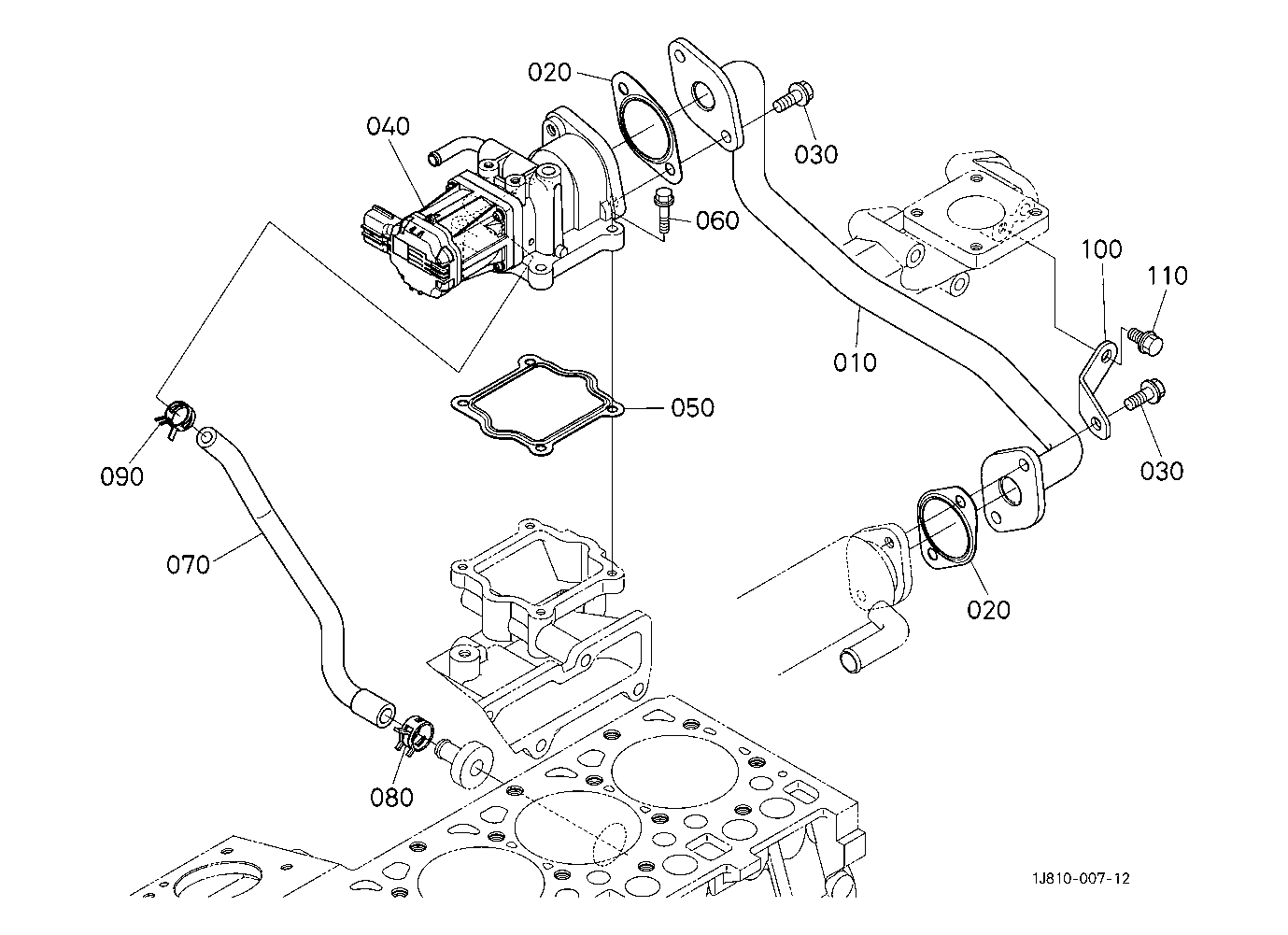 020
040
030
060
100
110
010
050
030
090
070
020
080
1J810-007-12